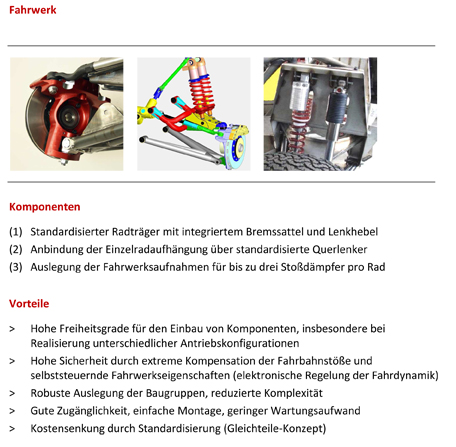 Fahrwerk

Komponenten

(1) Standardisierter Radträger mit integriertem Bremssattel und Lenkhebel
(2) Anbindung der Einzelradaufhängung über standardisierte Querlenker
(3) Auslegung der Fahrwerksaufnahmen für bis zu drei Stoßdämpfer pro Rad

Vorteile

> Hohe Freiheitsgrade für den Einbau von Komponenten, insbesondere bei Realisierung unterschiedlicher Antriebskonfigurationen
> Hohe Sicherheit durch extreme Kompensation der Fahrbahnstöße und selbststeuernde Fahrwerkseigenschaften (elektronische Regelung der Fahrdynamik)
> Robuste Auslegung der Baugruppen, reduzierte Komplexität
> Gute Zugänglichkeit, einfache Montage, geringer Wartungsaufwand
> Kostensenkung durch Standardisierung (Gleichteile-Konzept)