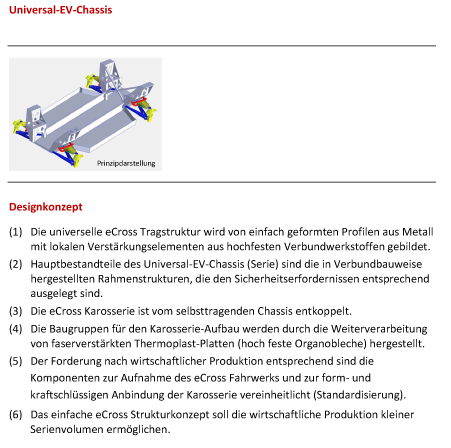 Universal-EV-Chassis

Prinzipdarstellung

Designkonzept

(1) Die universelle eCross Tragstruktur wird von einfach geformten Profilen aus Metall mit lokalen Verstärkungselementen aus hochfesten Verbundwerkstoffen gebildet.

(2) Hauptbestandteile des Universal-EV-Chassis (Serie) sind die in Verbundbauweise hergestellten Rahmenstrukturen, die den Sicherheitserfordernissen entsprechend ausgelegt sind.

(3) Die eCross Karosserie ist vom selbsttragenden Chassis entkoppelt.

(4) Die Baugruppen für den Karosserie-Aufbau werden durch die Weiterverarbeitung von faserverstärkten Thermoplast-Platten (hoch feste Organobleche) hergestellt.

(5) Der Forderung nach wirtschaftlicher Produktion entsprechend sind die Komponenten zur Aufnahme des eCross Fahrwerks und zur form- und kraftschlüssigen Anbindung der Karosserie vereinheitlicht (Standardisierung).

(6) Das einfache eCross Strukturkonzept soll die wirtschaftliche Produktion kleiner Serienvolumen ermöglichen.